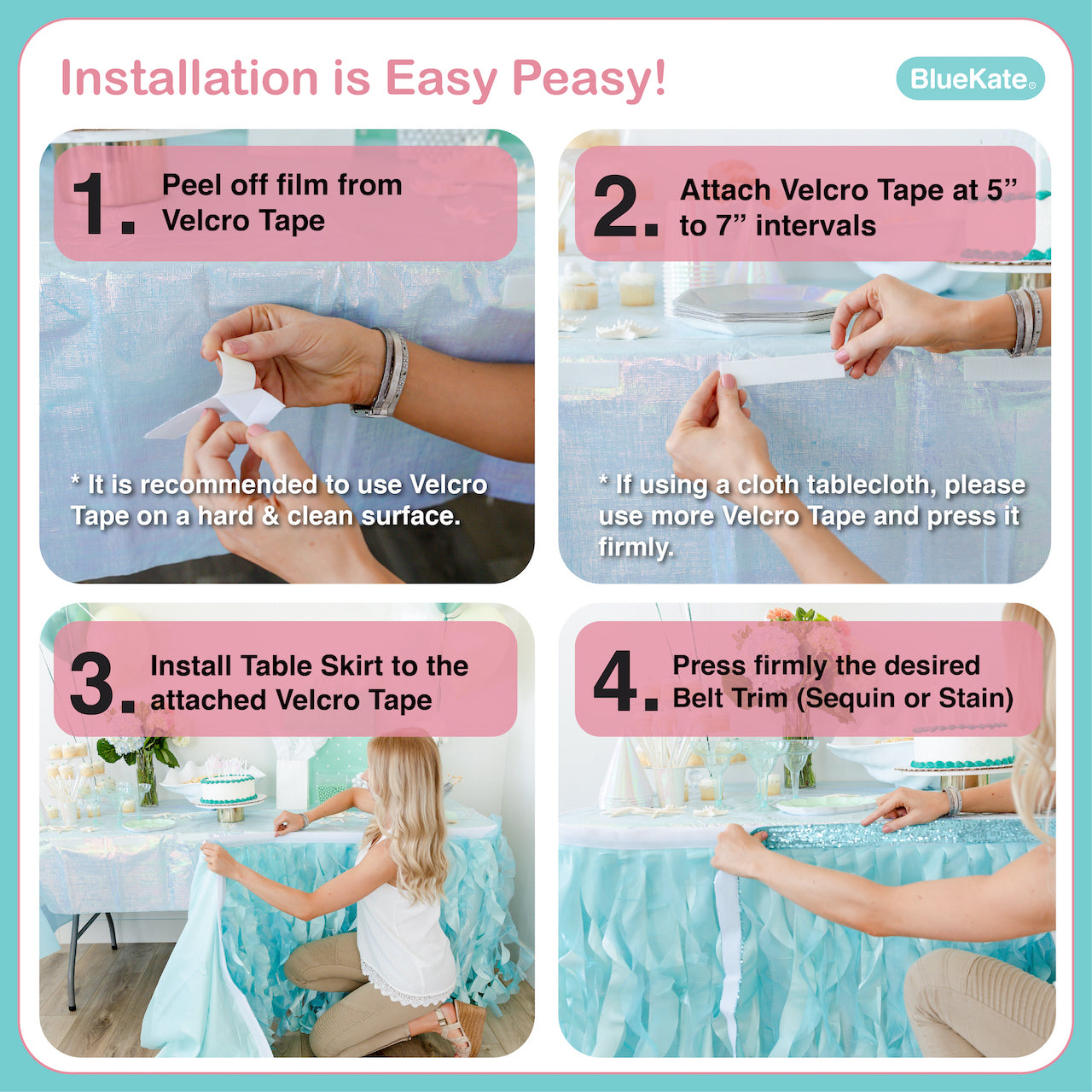 Installation is Easy Peasy!

BlueKate®

1. Peel off film from Velcro Tape

* It is recommended to use Velcro Tape on a hard & clean surface.

2. Attach Velcro Tape at 5” to 7” intervals

* If using a cloth tablecloth, please use more Velcro Tape and press it firmly.

3. Install Table Skirt to the attached Velcro Tape

4. Press firmly the desired Belt Trim (Sequin or Stain)